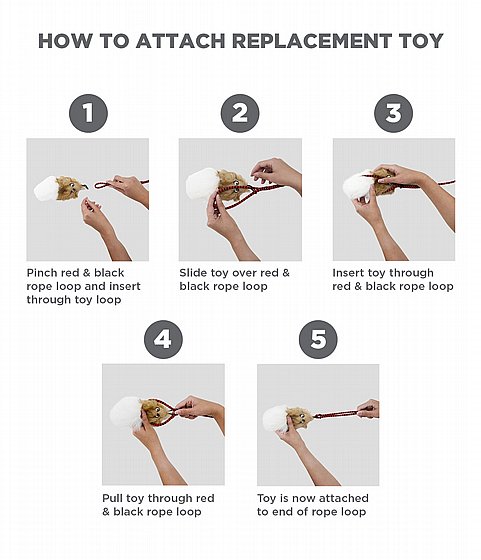 HOW TO ATTACH REPLACEMENT TOY

1

Pinch red & black rope loop and insert through toy loop

2

Slide toy over red & black rope loop

3

Insert toy through red & black rope loop

4

Pull toy through red & black rope loop

5

Toy is now attached to end of rope loop